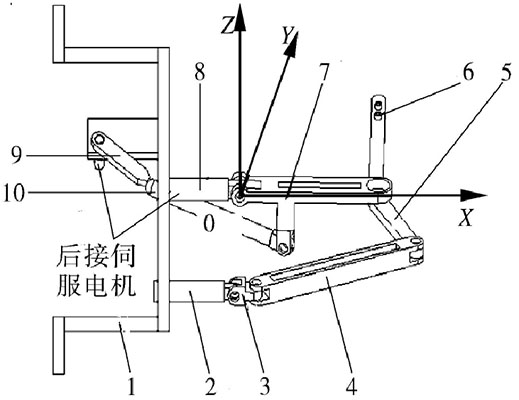 Z
Y
8
7
6
5
9
10
0
X
后接伺服电机
1
2
3
4